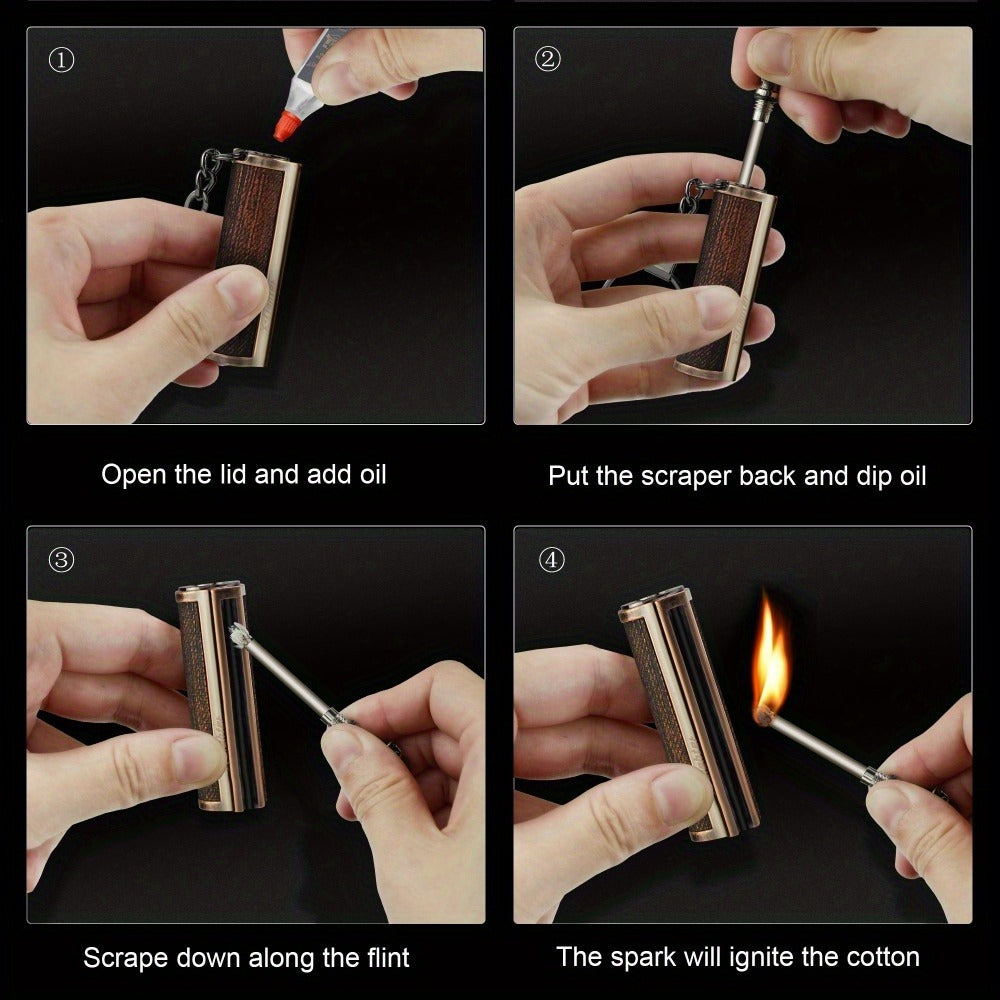 ①

Open the lid and add oil

②

Put the scraper back and dip oil

③

Scrape down along the flint

④

The spark will ignite the cotton