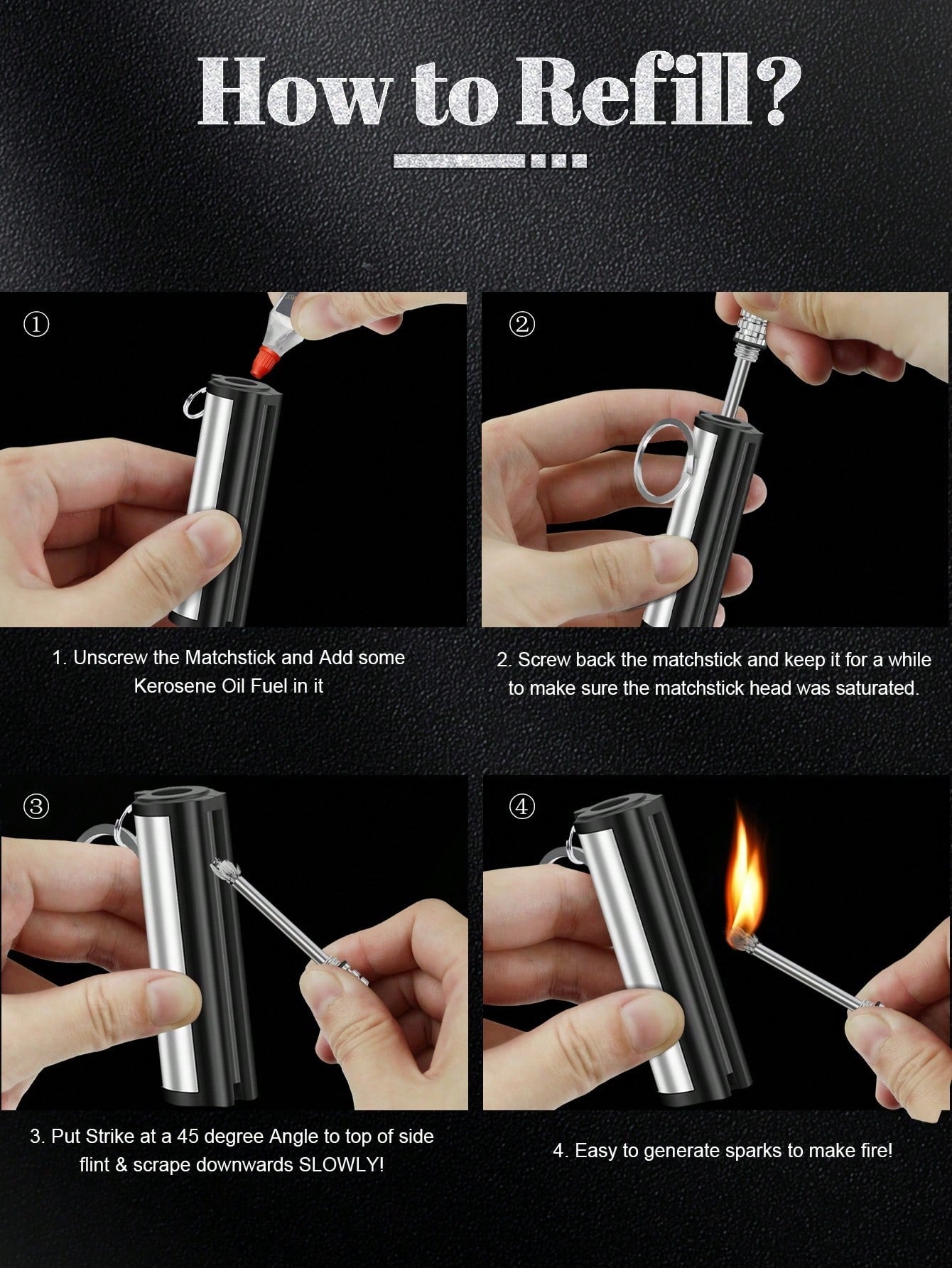 How to Refill?

①

1. Unscrew the Matchstick and Add some Kerosene Oil Fuel in it

②

2. Screw back the matchstick and keep it for a while to make sure the matchstick head was saturated.

③

3. Put Strike at a 45 degree Angle to top of side flint & scrape downwards SLOWLY!

④

4. Easy to generate sparks to make fire!