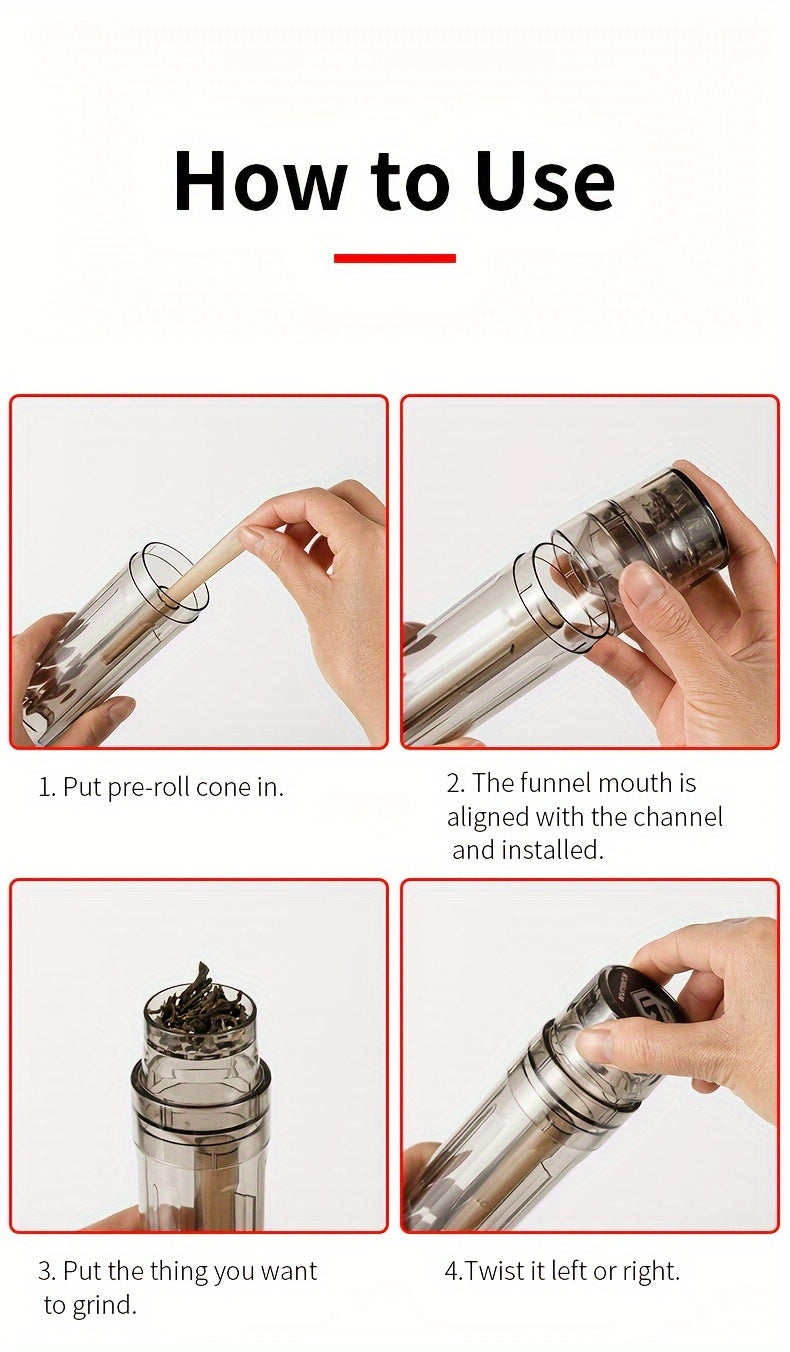 How to Use

1. Put pre-roll cone in.

2. The funnel mouth is aligned with the channel and installed.

3. Put the thing you want to grind.

4.Twist it left or right.