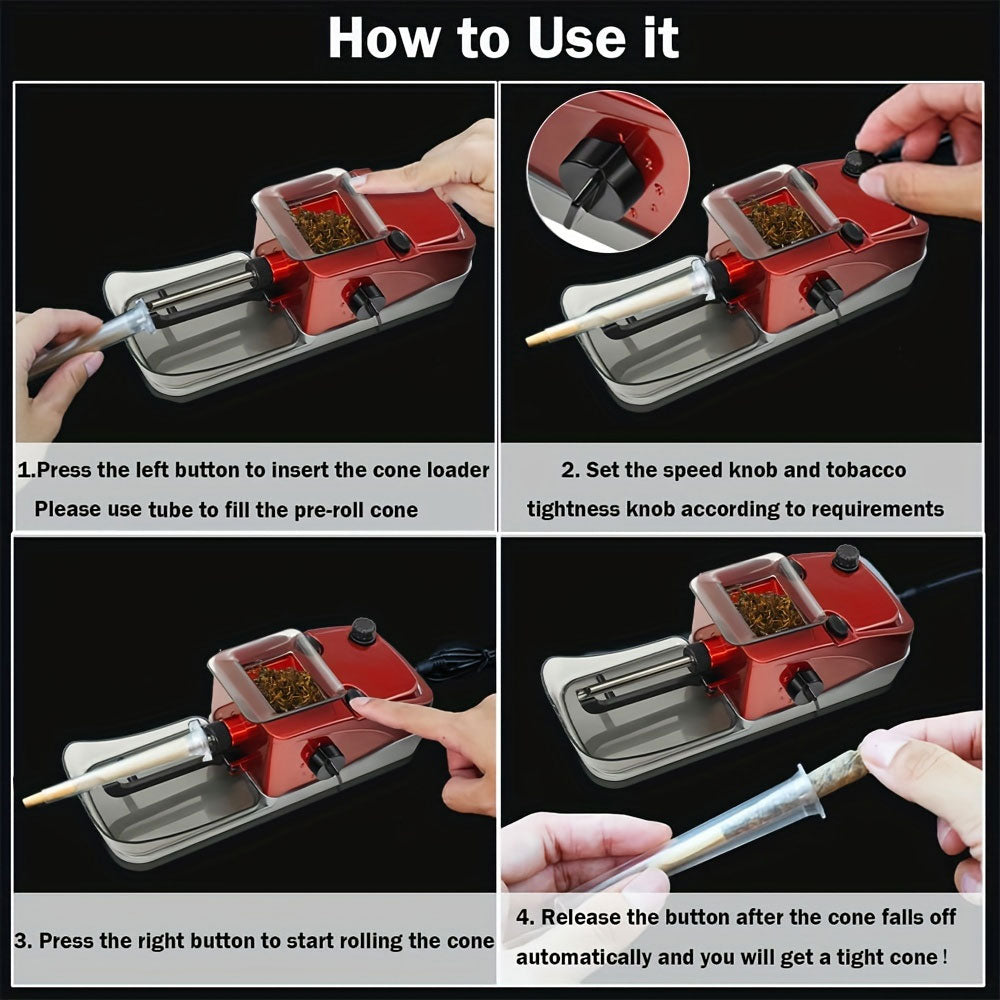 How to Use it

1.Press the left button to insert the cone loader
Please use tube to fill the pre-roll cone

2. Set the speed knob and tobacco tightness knob according to requirements

3. Press the right button to start rolling the cone

4. Release the button after the cone falls off automatically and you will get a tight cone !