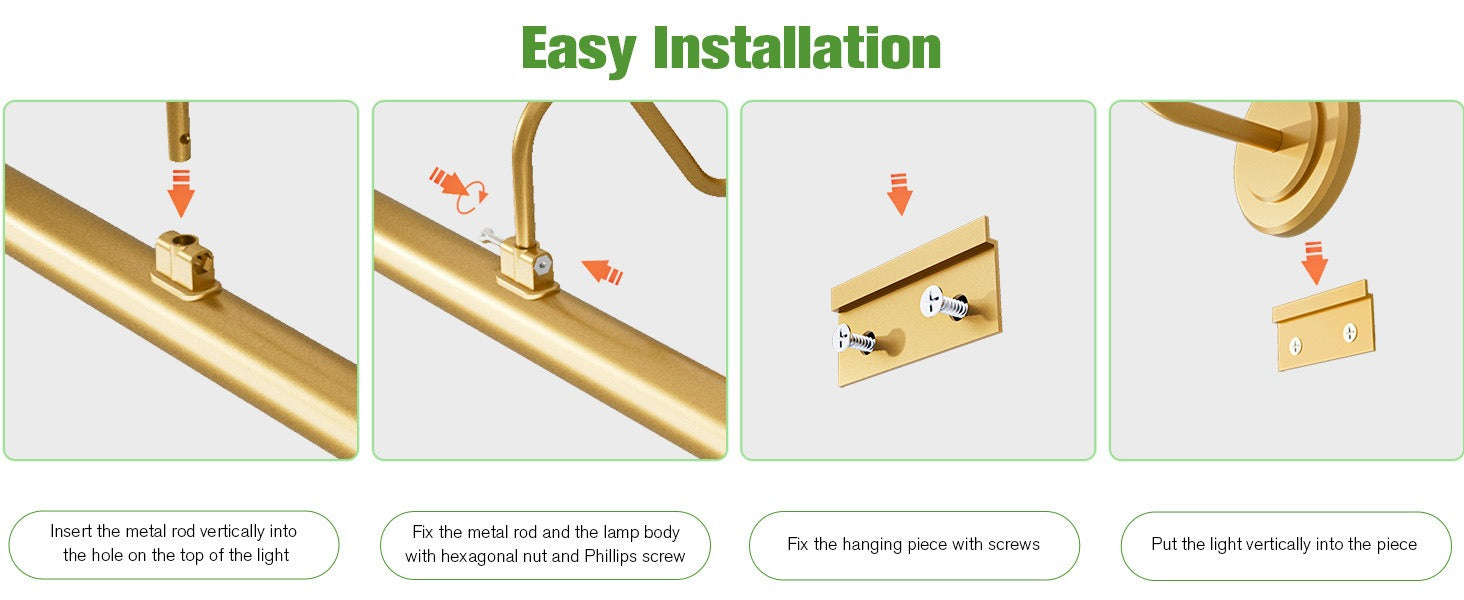 Easy Installation

Insert the metal rod vertically into the hole on the top of the light

Fix the metal rod and the lamp body with hexagonal nut and Phillips screw

Fix the hanging piece with screws

Put the light vertically into the piece