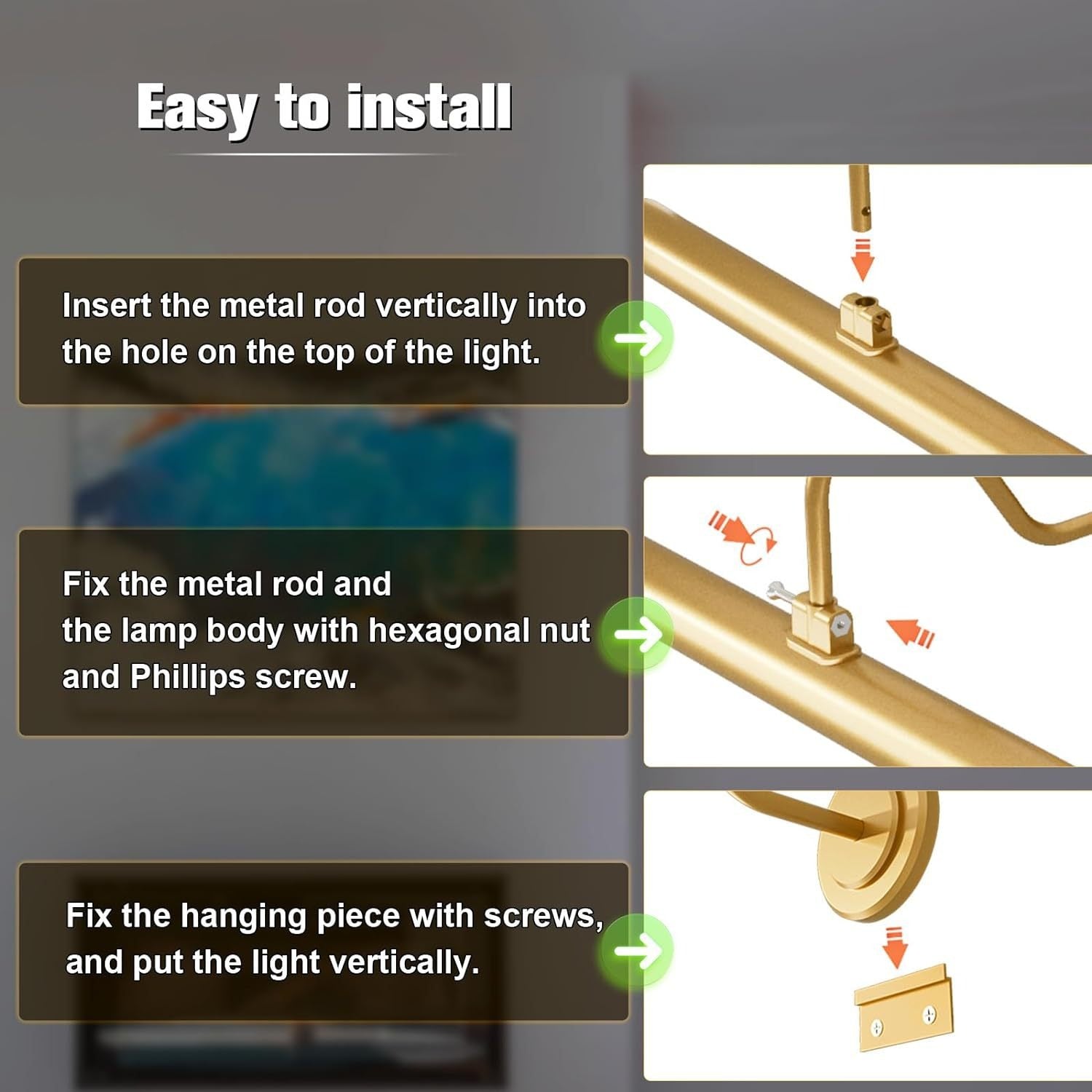 Easy to install

Insert the metal rod vertically into the hole on the top of the light.

Fix the metal rod and
the lamp body with hexagonal nut
and Phillips screw.

Fix the hanging piece with screws, and put the light vertically.